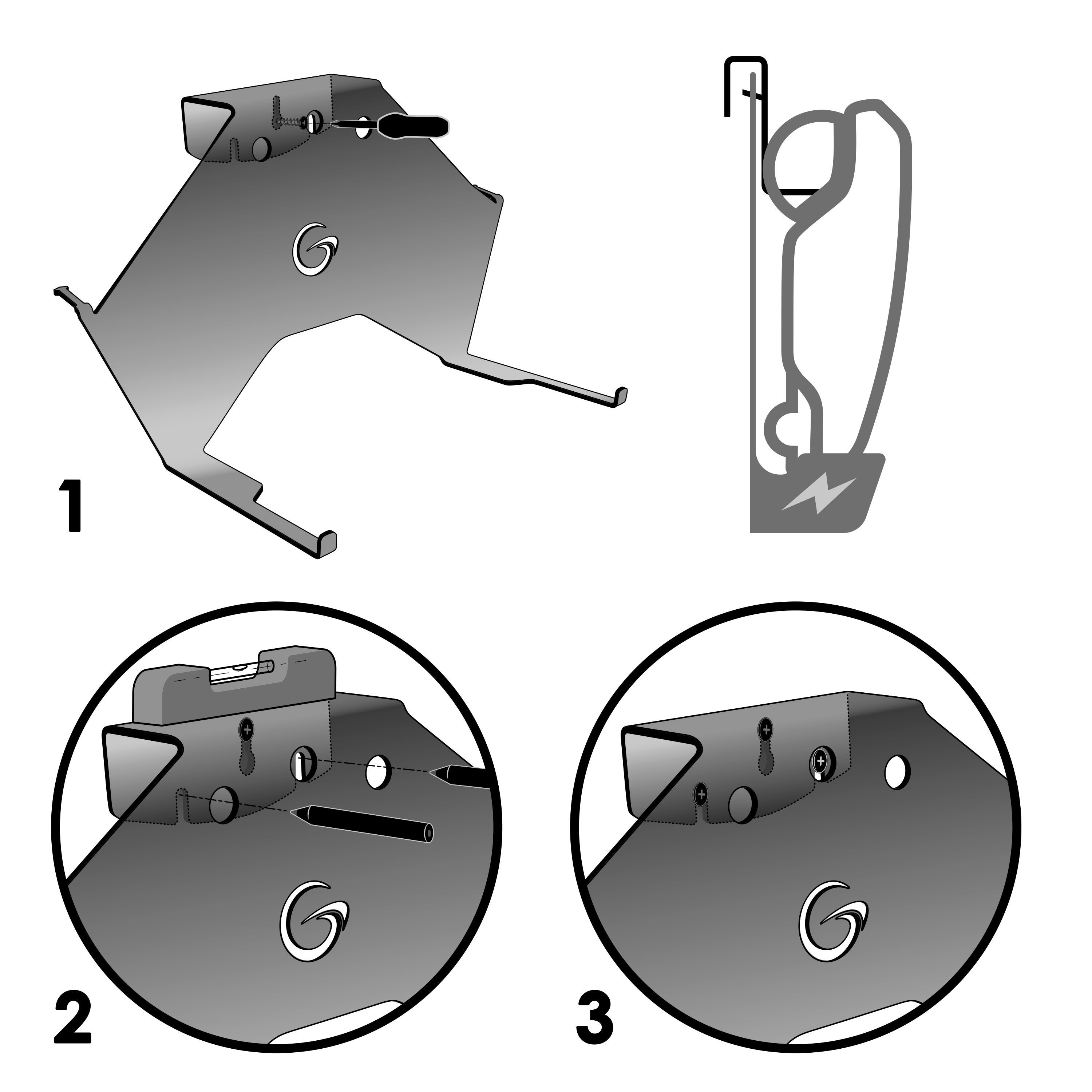 1

2

3